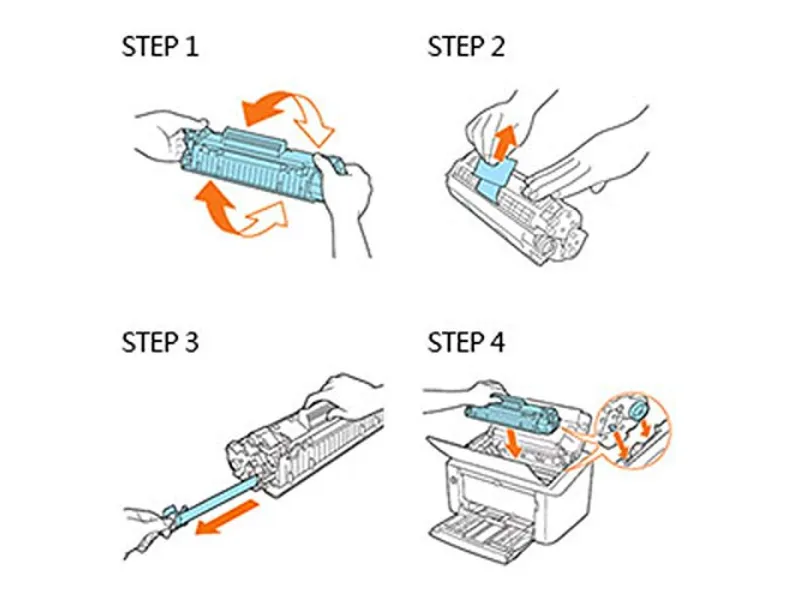 STEP 1

STEP 2

STEP 3

STEP 4